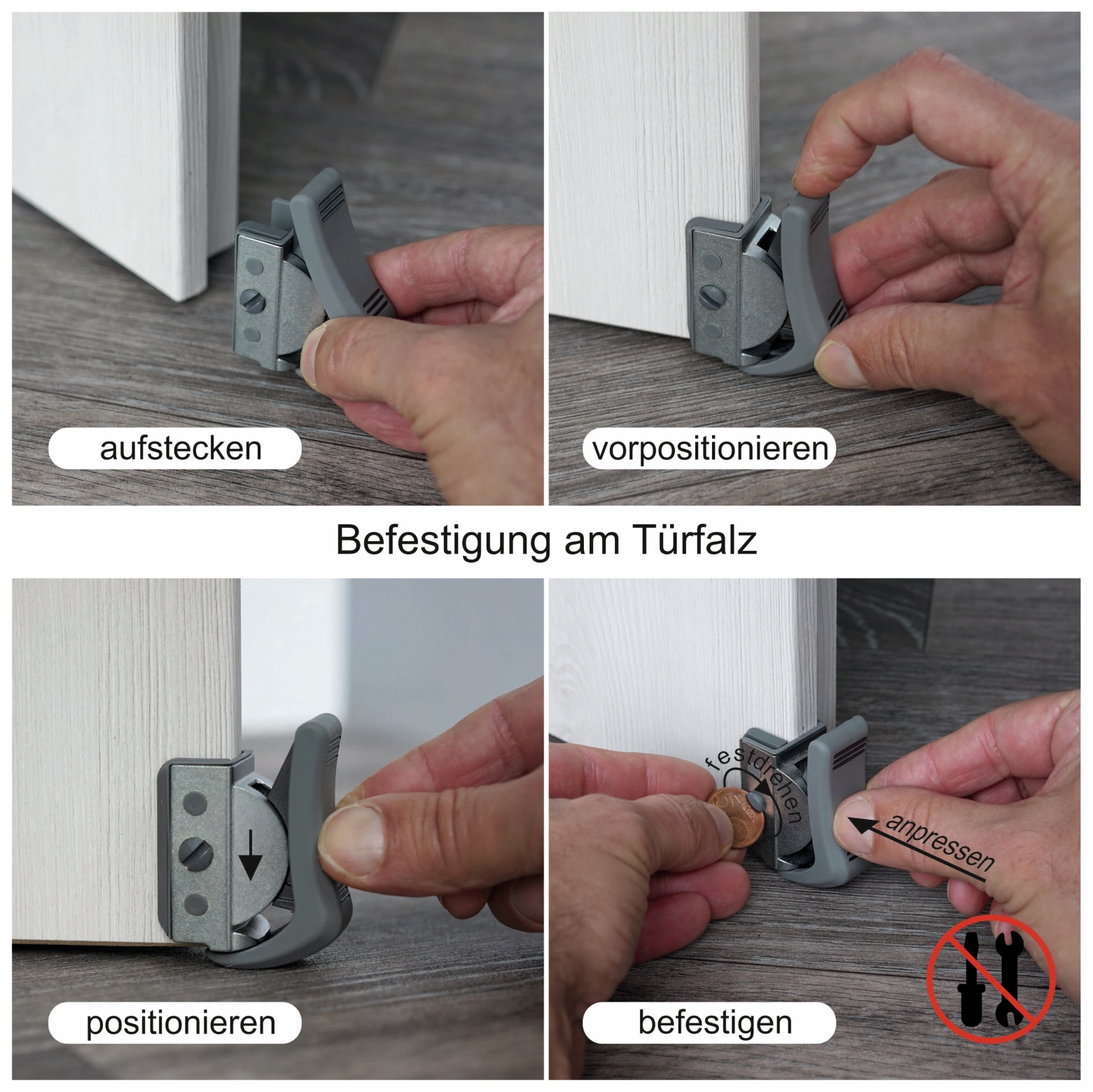 aufstecken

vorpositionieren

Befestigung am Türfalz

positionieren

festdrehen

anpressen

befestigen