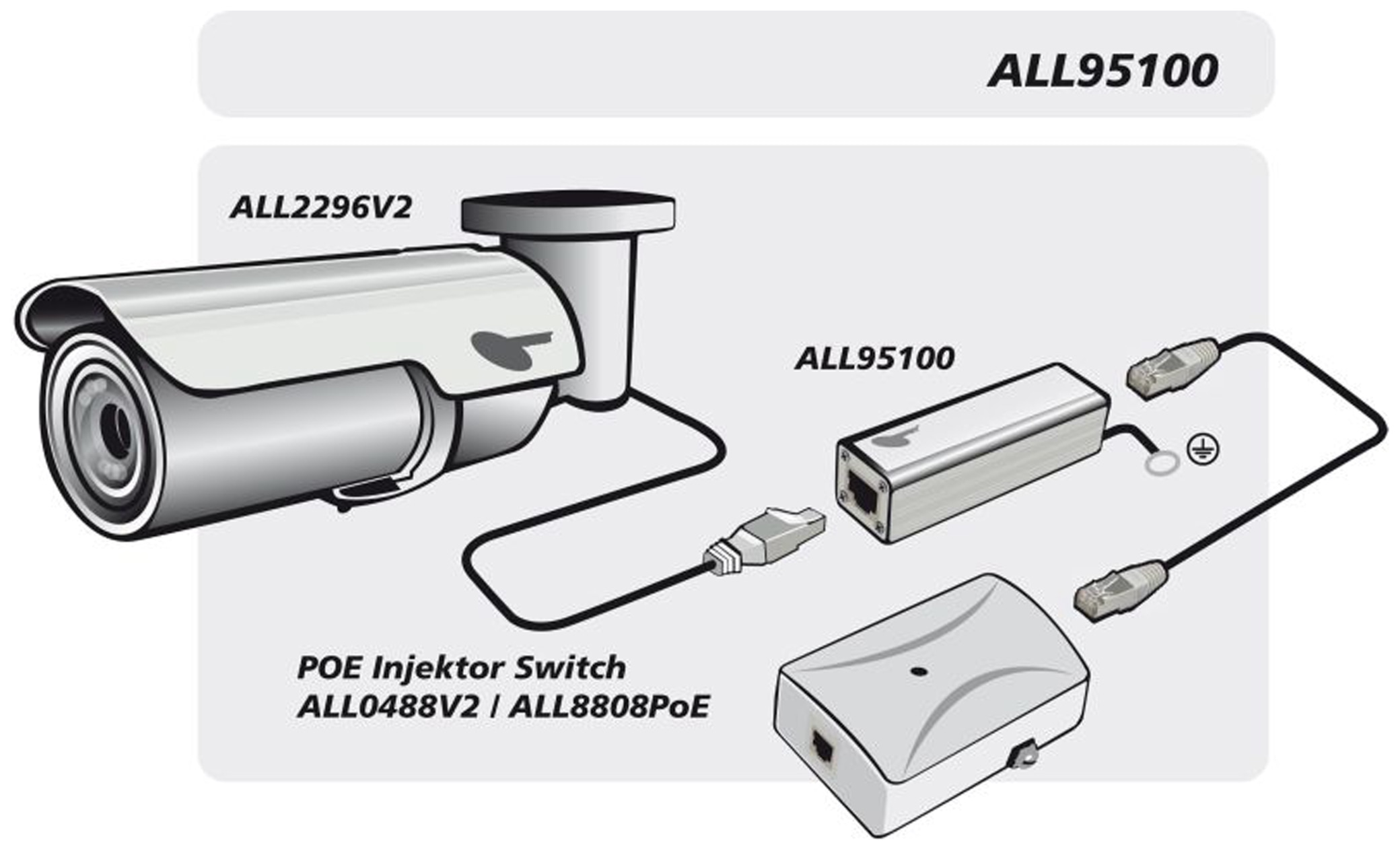 ALL95100

ALL2296V2

ALL95100

POE Injektor Switch
ALL0488V2 / ALL8808PoE