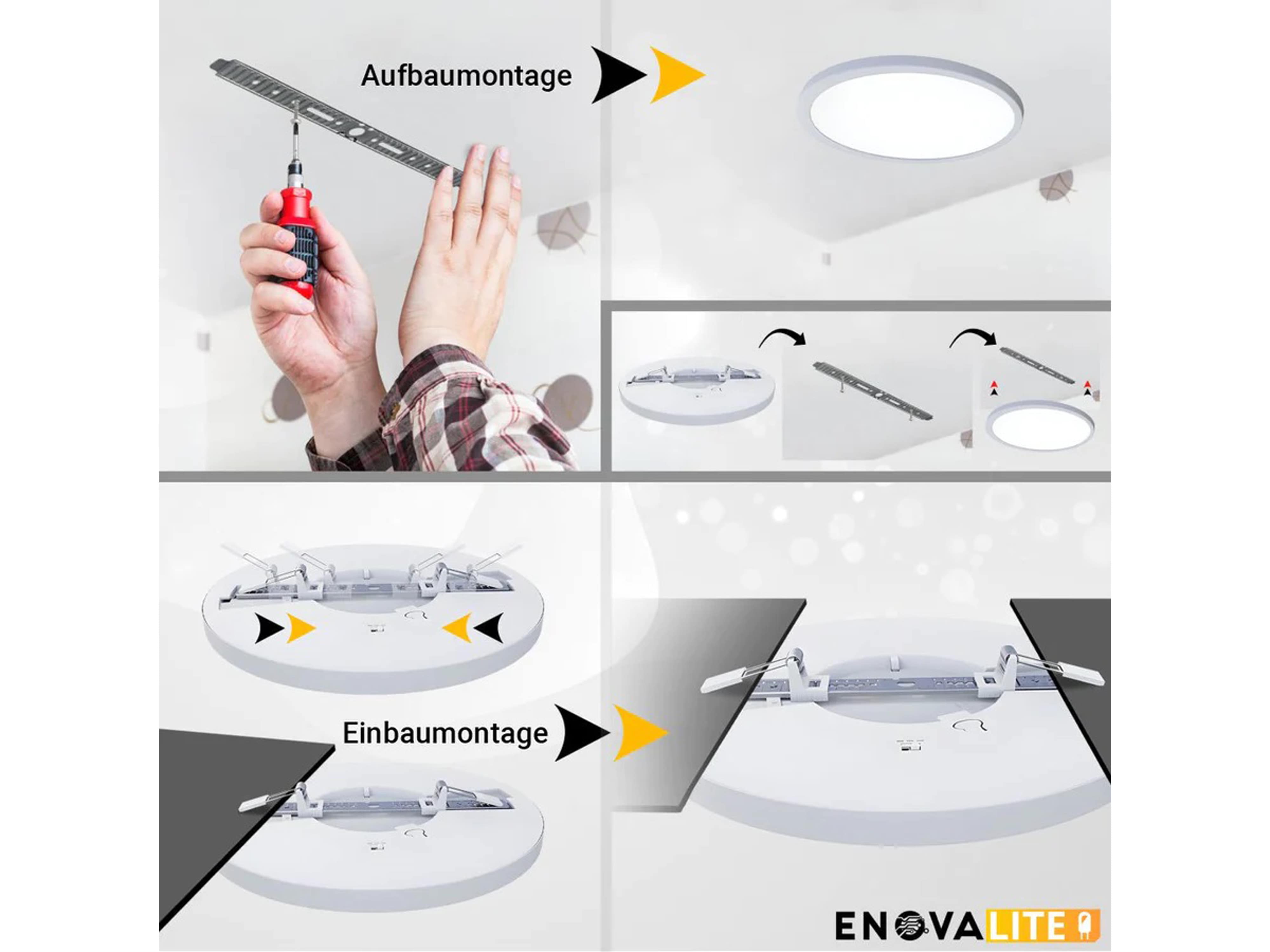 Aufbaumontage

Einbaumontage

ENOVALITE