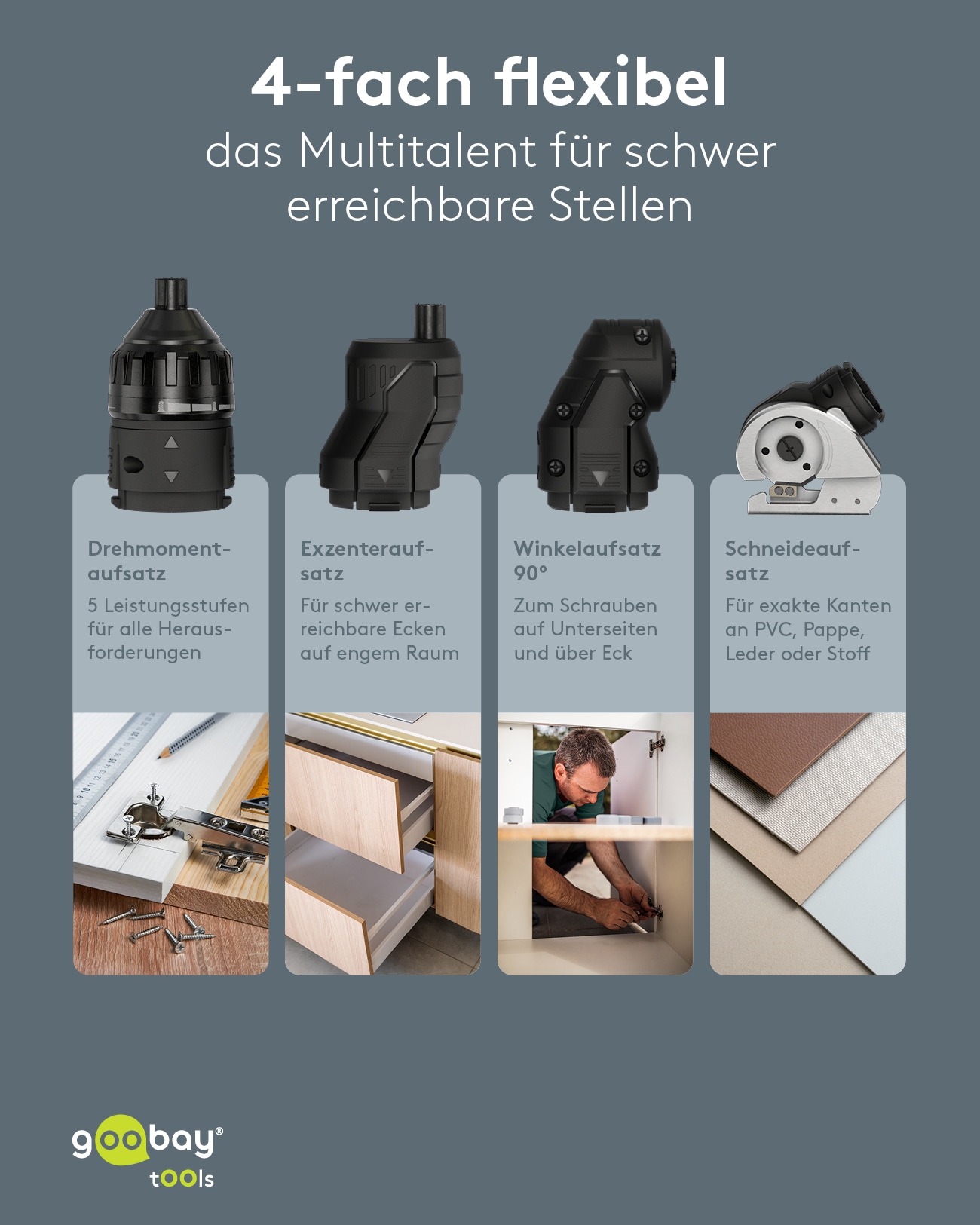 4-fach flexibel

das Multitalent für schwer erreichbare Stellen

Drehmomentaufsatz

5 Leistungsstufen für alle Herausforderungen

Exzenteraufsatz

Für schwer erreichbare Ecken auf engem Raum

Winkelaufsatz 90°

Zum Schrauben auf Unterseiten und über Eck

Schneideaufsatz

Für exakte Kanten an PVC, Pappe, Leder oder Stoff

goobay®
tOOls