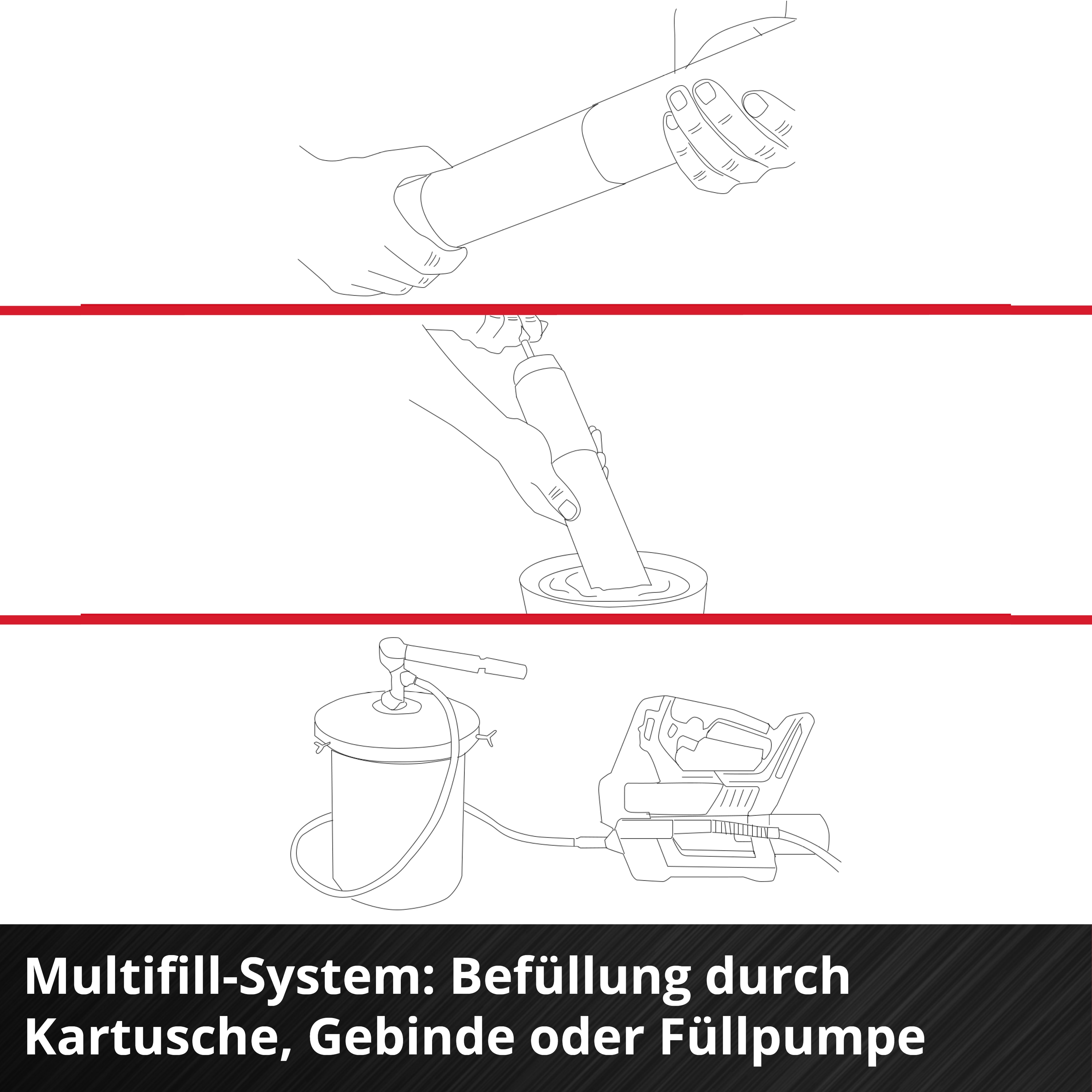 Multifill-System: Befüllung durch Kartusche, Gebinde oder Füllpumpe