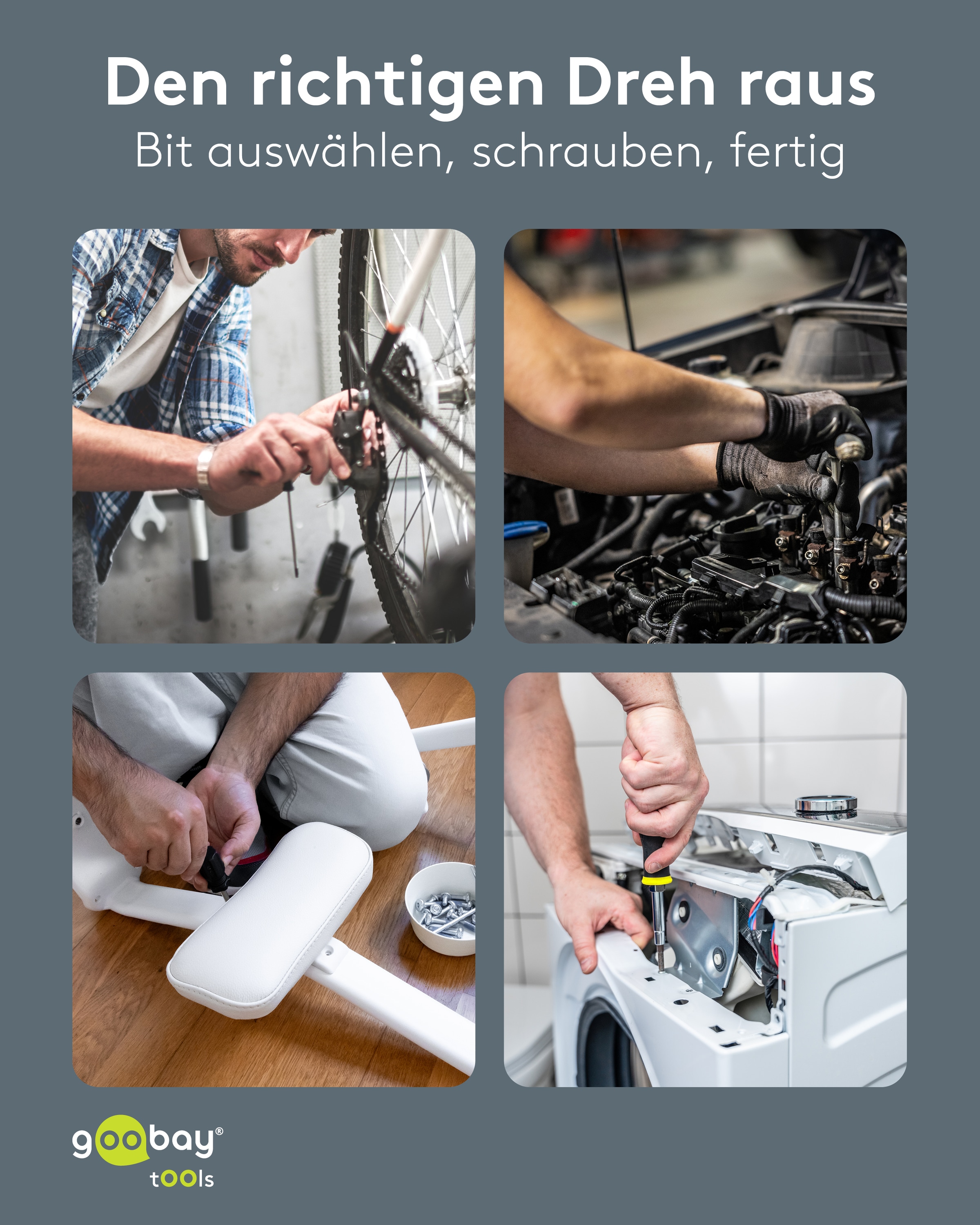 Den richtigen Dreh raus
Bit auswählen, schrauben, fertig

goobay®
tOOls