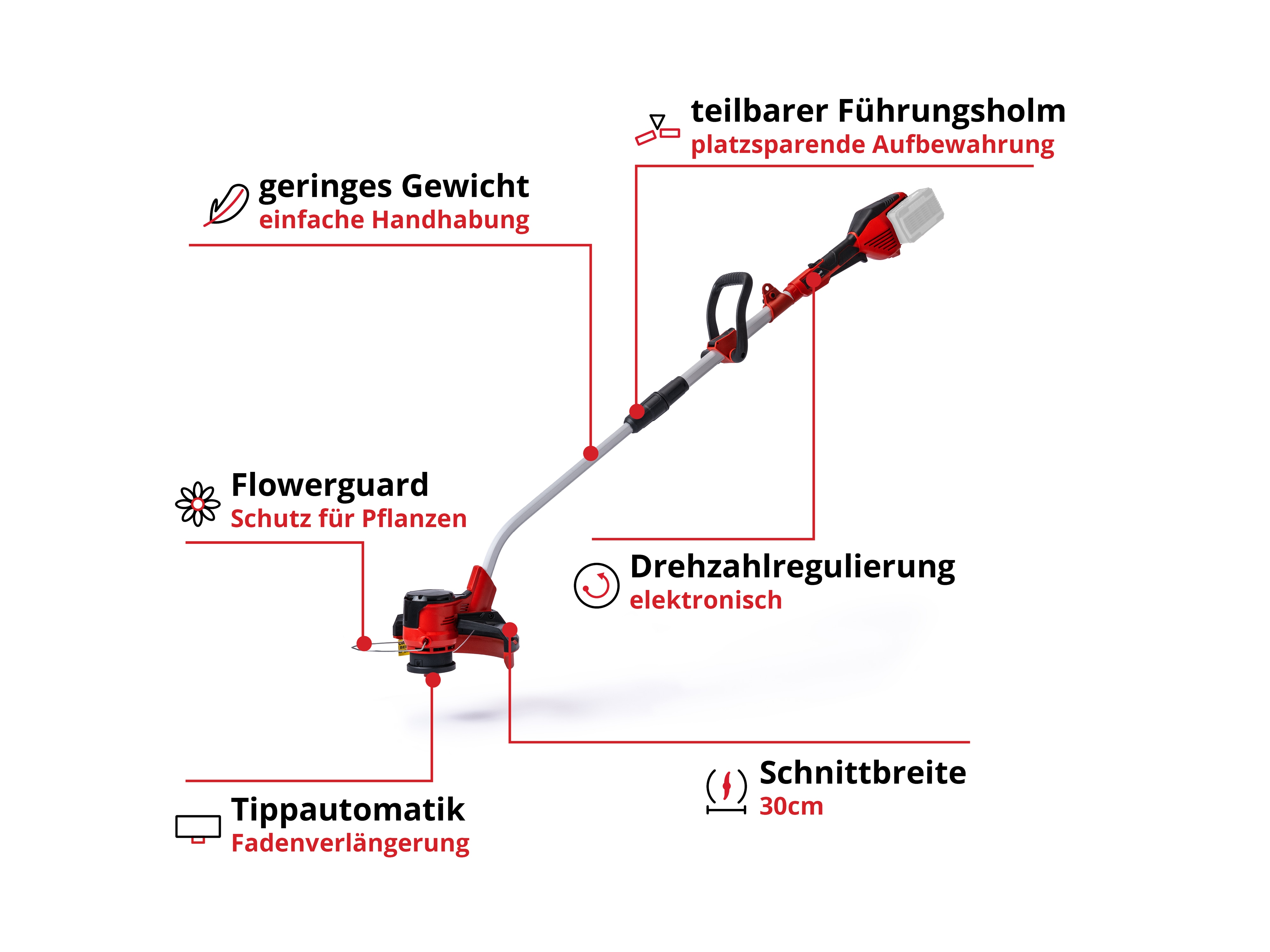 teilbarer Führungsholm
platzsparende Aufbewahrung

geringes Gewicht
einfache Handhabung

Flowerguard
Schutz für Pflanzen

Drehzahlregulierung
elektronisch

Schnittbreite
30cm

Tippautomatik
Fadenverlängerung